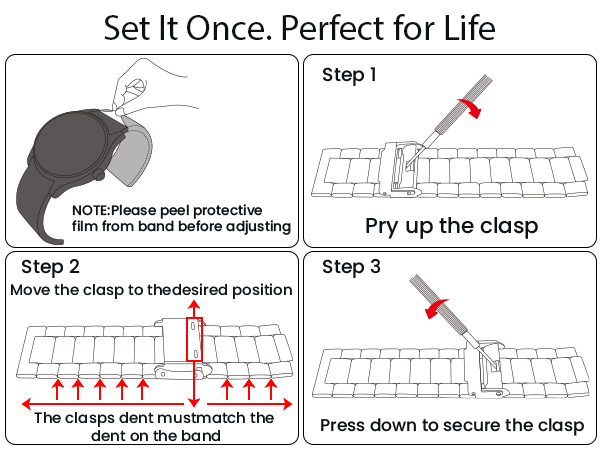 Set It Once. Perfect for Life

NOTE:Please peel protective film from band before adjusting

Step 1

Pry up the clasp

Step 2

Move the clasp to thedesired position

The clasps dent mustmatch the dent on the band

Step 3

Press down to secure the clasp