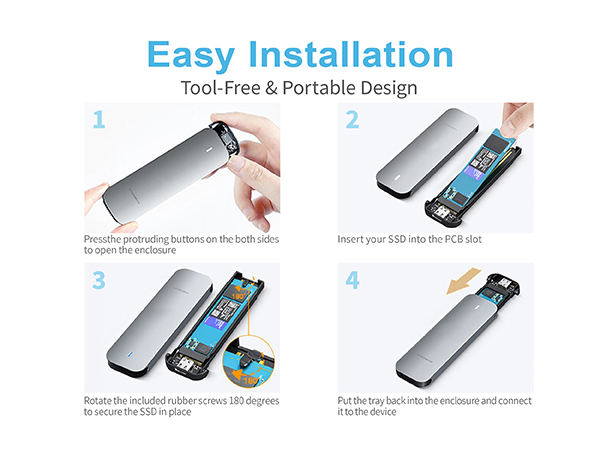 Easy Installation

Tool-Free & Portable Design

1

Pressthe protruding buttons on the both sides to open the enclosure

2

Insert your SSD into the PCB slot

3

180°

180°

Rotate the included rubber screws 180 degrees to secure the SSD in place

4

Put the tray back into the enclosure and connect it to the device