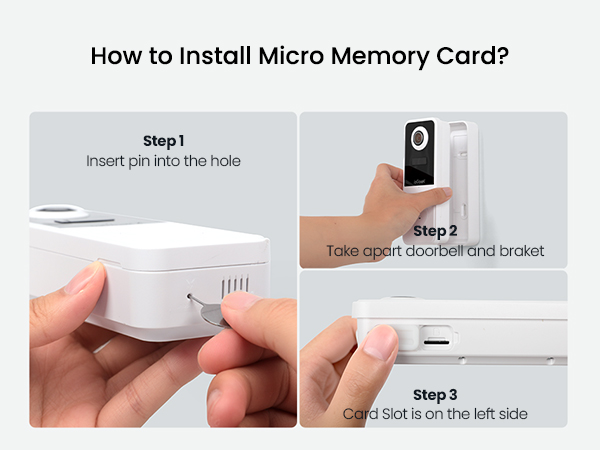 How to Install Micro Memory Card?

Step 1
Insert pin into the hole

Step 2
Take apart doorbell and braket

Step 3
Card Slot is on the left side