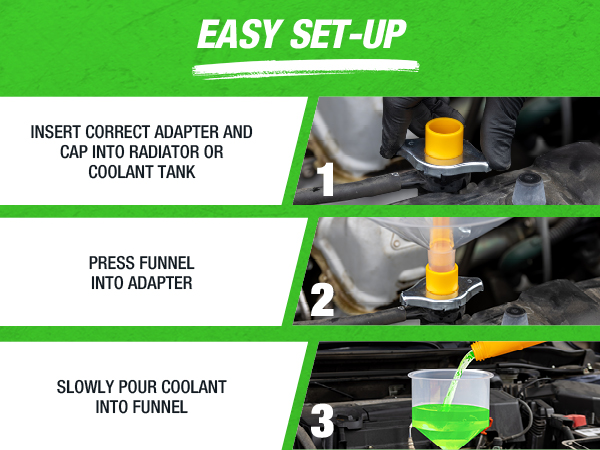 EASY SET-UP

INSERT CORRECT ADAPTER AND CAP INTO RADIATOR OR COOLANT TANK

1

PRESS FUNNEL INTO ADAPTER

2

SLOWLY POUR COOLANT INTO FUNNEL

3