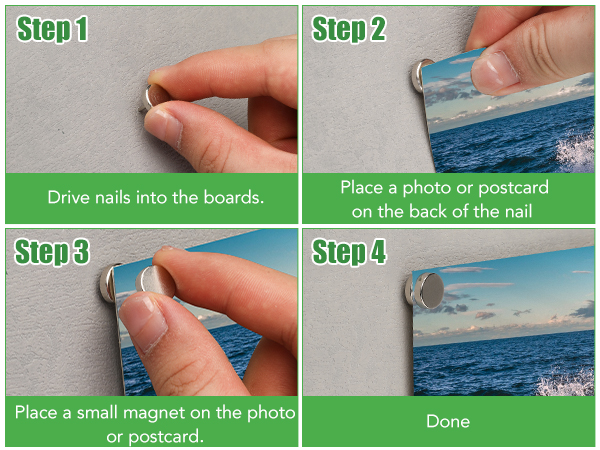 Step 1

Drive nails into the boards.

Step 2

Place a photo or postcard on the back of the nail

Step 3

Place a small magnet on the photo or postcard.

Step 4

Done