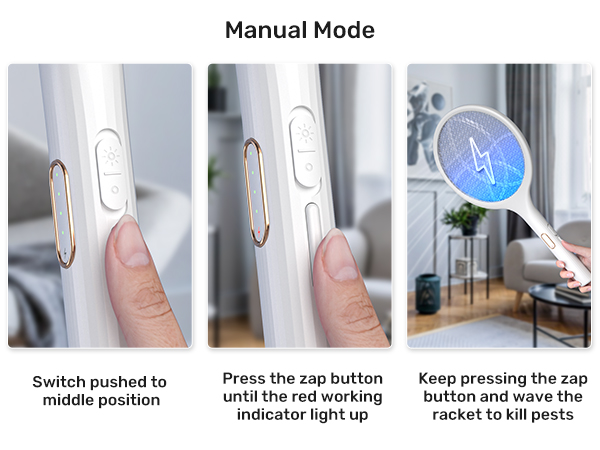 Manual Mode

Switch pushed to middle position

Press the zap button until the red working indicator light up

Keep pressing the zap button and wave the racket to kill pests