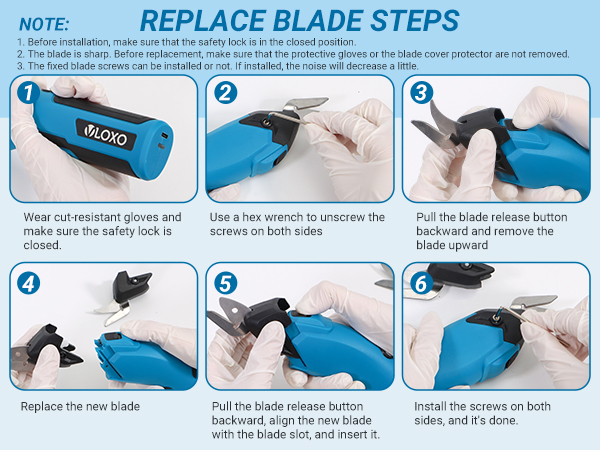 NOTE: REPLACE BLADE STEPS

1. Before installation, make sure that the safety lock is in the closed position.
2. The blade is sharp. Before replacement, make sure that the protective gloves or the blade cover protector are not removed.
3. The fixed blade screws can be installed or not. If installed, the noise will decrease a little.

1

VLOXO

Wear cut-resistant gloves and make sure the safety lock is closed.

2

Use a hex wrench to unscrew the screws on both sides

3

Pull the blade release button backward and remove the blade upward

4

Replace the new blade

5

Pull the blade release button backward, align the new blade with the blade slot, and insert it.

6

Install the screws on both sides, and it's done.