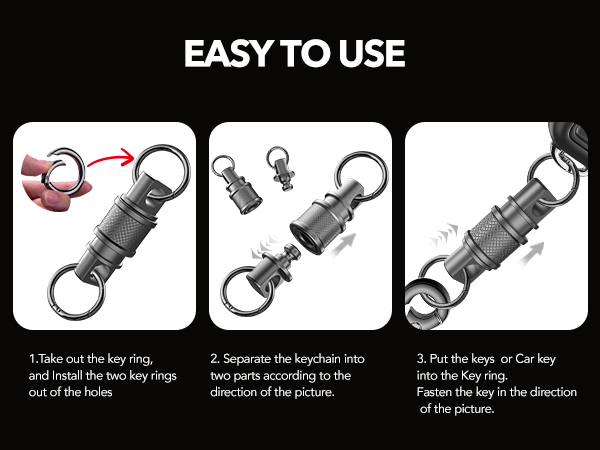 EASY TO USE

1.Take out the key ring, and Install the two key rings out of the holes

2. Separate the keychain into two parts according to the direction of the picture.

3. Put the keys or Car key into the Key ring.
Fasten the key in the direction of the picture.