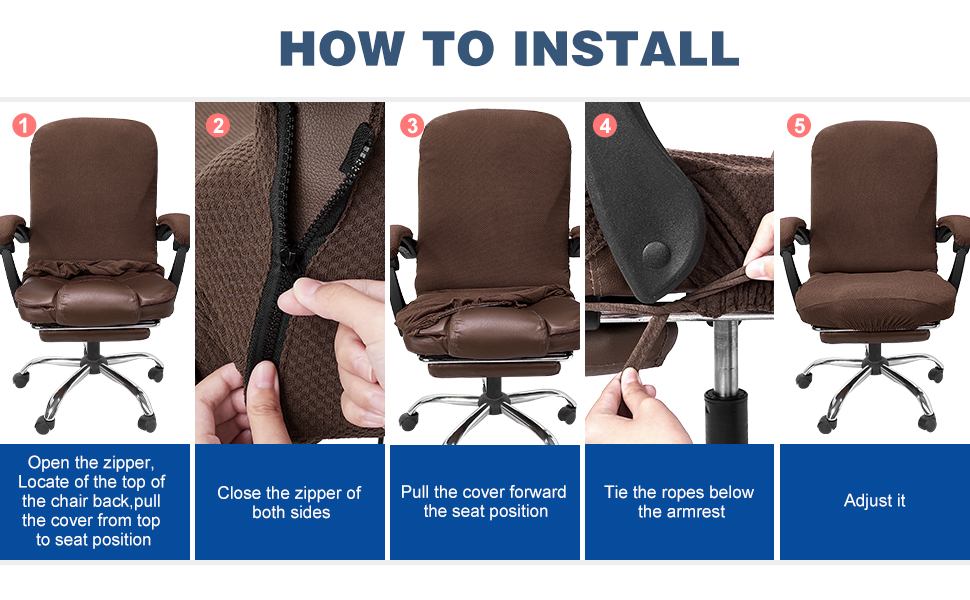 HOW TO INSTALL

1

Open the zipper, Locate of the top of the chair back,pull the cover from top to seat position

2

Close the zipper of both sides

3

Pull the cover forward the seat position

4

Tie the ropes below the armrest

5

Adjust it