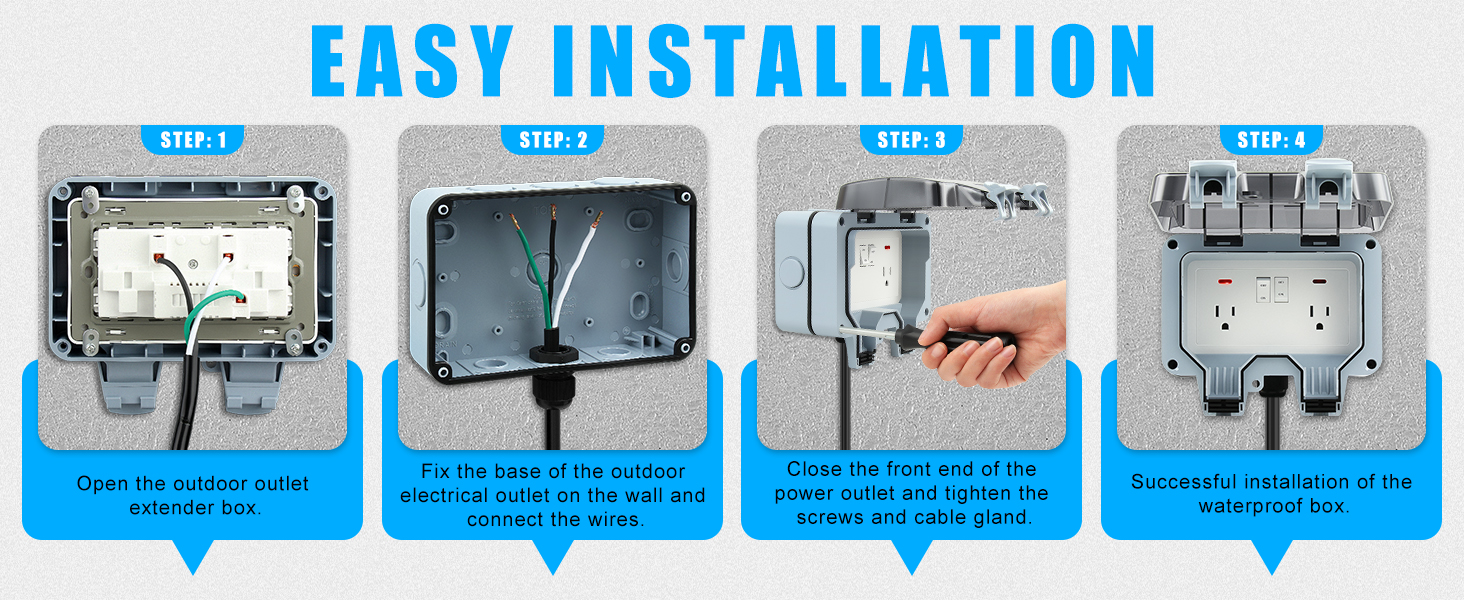 EASY INSTALLATION

STEP: 1

Open the outdoor outlet extender box.

STEP: 2

Fix the base of the outdoor electrical outlet on the wall and connect the wires.

STEP: 3

Close the front end of the power outlet and tighten the screws and cable gland.

STEP: 4

Successful installation of the waterproof box.