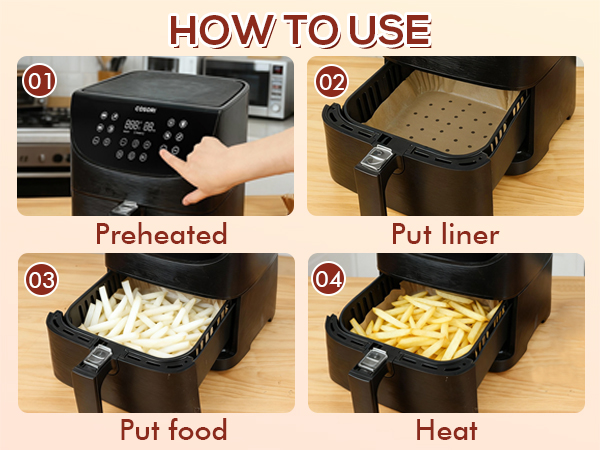 HOW TO USE

01

COSORI

Preheated

02

Put liner

03

Put food

04

Heat