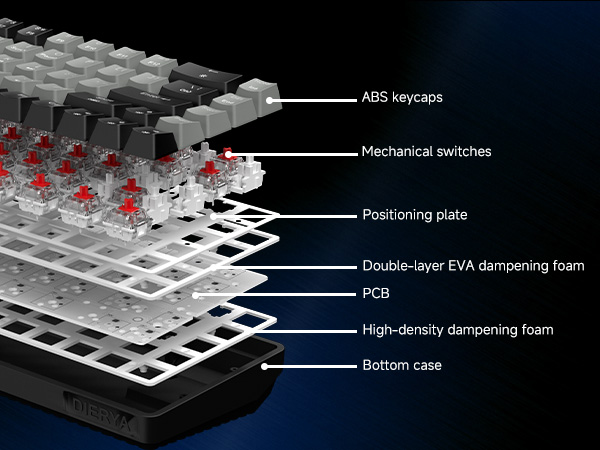 ABS keycaps

Mechanical switches

Positioning plate

Double-layer EVA dampening foam

PCB

High-density dampening foam

Bottom case

DIERYA