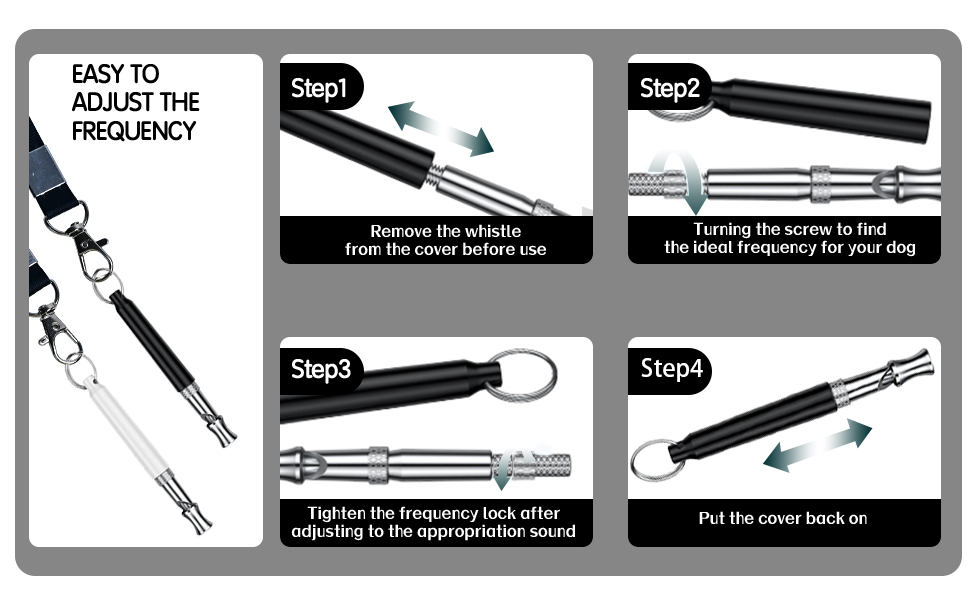 EASY TO ADJUST THE FREQUENCY

Step1
Remove the whistle from the cover before use

Step2
Turning the screw to find the ideal frequency for your dog

Step3
Tighten the frequency lock after adjusting to the appropriation sound

Step4
Put the cover back on