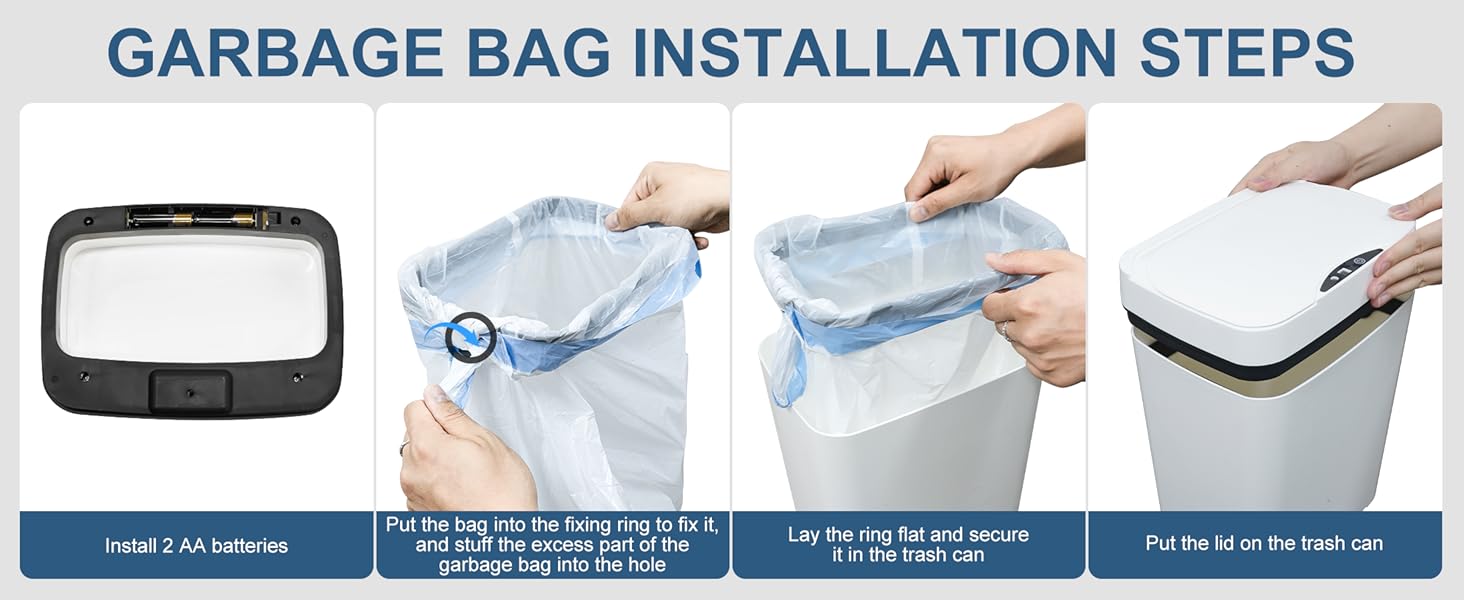 GARBAGE BAG INSTALLATION STEPS

Install 2 AA batteries

Put the bag into the fixing ring to fix it, and stuff the excess part of the garbage bag into the hole

Lay the ring flat and secure it in the trash can

Put the lid on the trash can