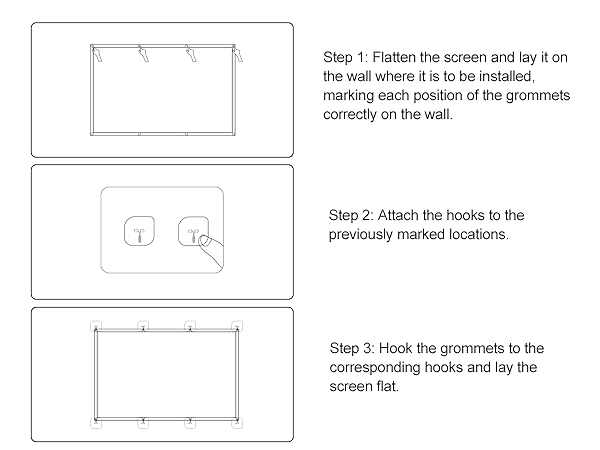 Step 1: Flatten the screen and lay it on the wall where it is to be installed, marking each position of the grommets correctly on the wall.

Step 2: Attach the hooks to the previously marked locations.

Step 3: Hook the grommets to the corresponding hooks and lay the screen flat.