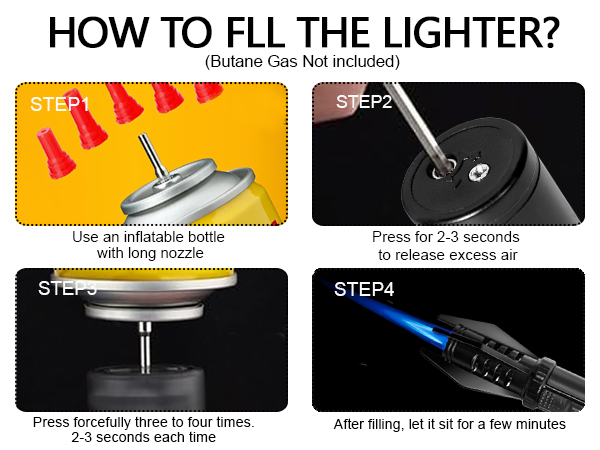 HOW TO FLL THE LIGHTER?
(Butane Gas Not included)

STEP1
Use an inflatable bottle with long nozzle

STEP2
Press for 2-3 seconds to release excess air

STEP3
Press forcefully three to four times. 2-3 seconds each time

STEP4
After filling, let it sit for a few minutes