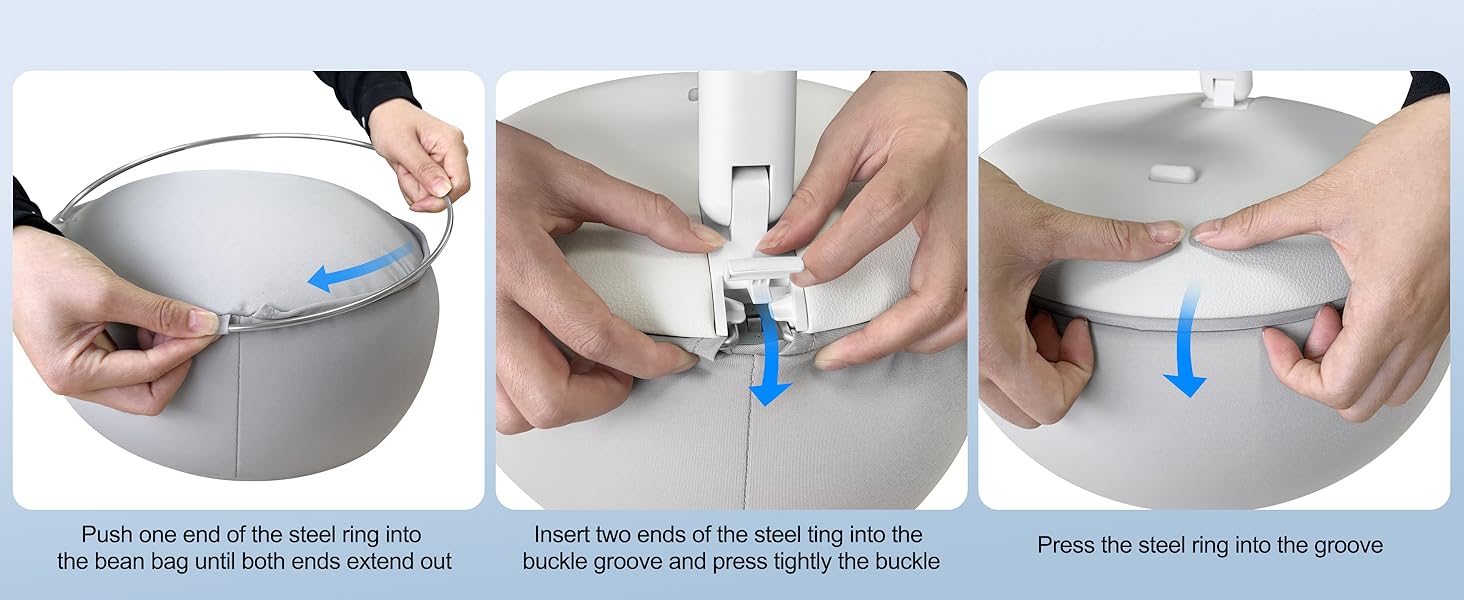 Push one end of the steel ring into the bean bag until both ends extend out

Insert two ends of the steel ting into the buckle groove and press tightly the buckle

Press the steel ring into the groove