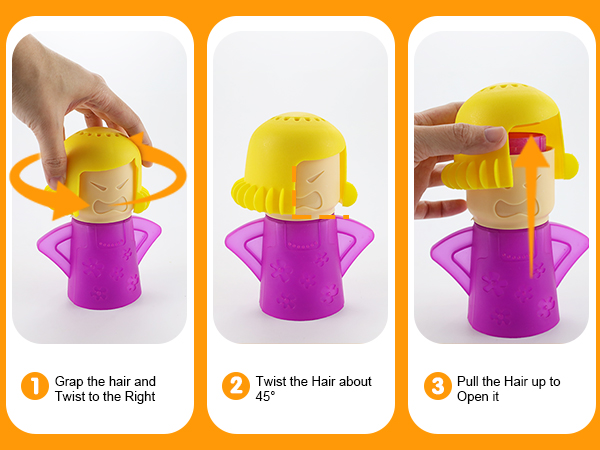 1 Grap the hair and Twist to the Right

2 Twist the Hair about 45°

3 Pull the Hair up to Open it