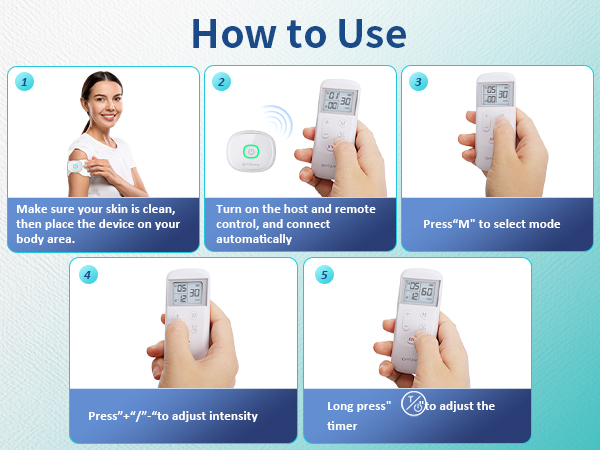 How to Use

1

Make sure your skin is clean, then place the device on your body area.

2

01 30
00

Turn on the host and remote control, and connect automatically

3

05 30
00

Press“M" to select mode

4

05 30
12

Press”+“/”-“to adjust intensity

5

05 60
12

Long press" "to adjust the timer