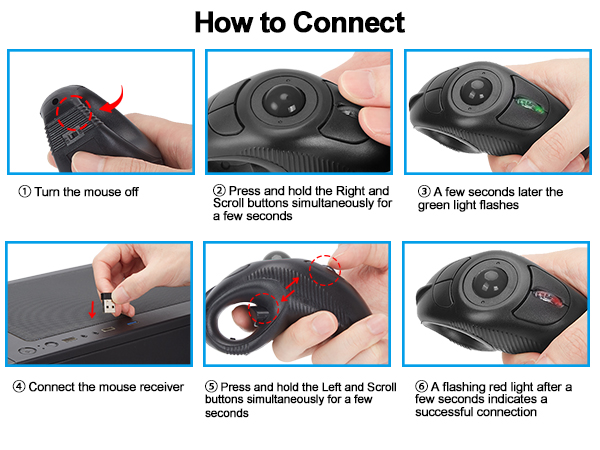 How to Connect

① Turn the mouse off

② Press and hold the Right and Scroll buttons simultaneously for a few seconds

③ A few seconds later the green light flashes

④ Connect the mouse receiver

⑤ Press and hold the Left and Scroll buttons simultaneously for a few seconds

⑥ A flashing red light after a few seconds indicates a successful connection