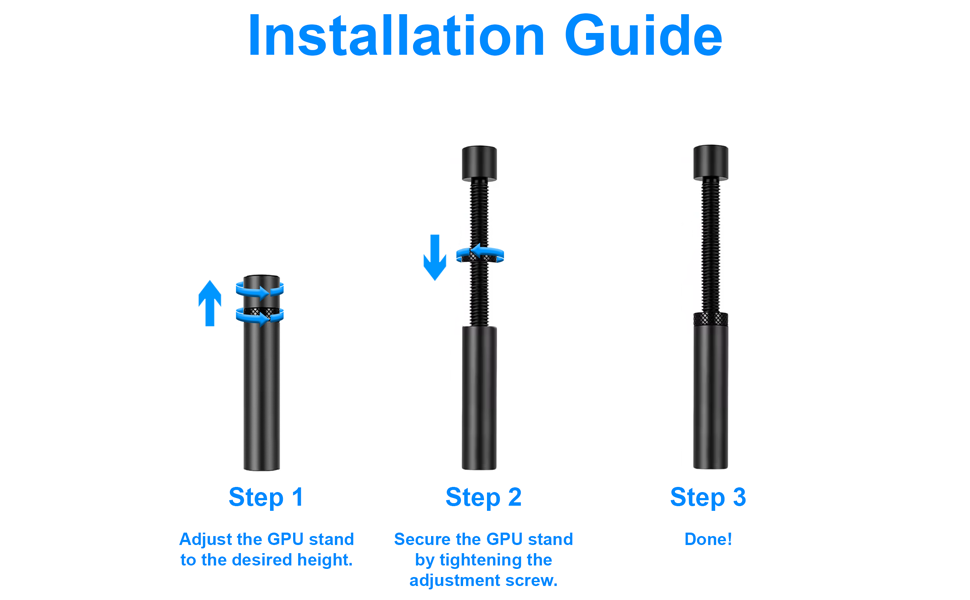 Installation Guide

Step 1

Adjust the GPU stand to the desired height.

Step 2

Secure the GPU stand by tightening the adjustment screw.

Step 3

Done!