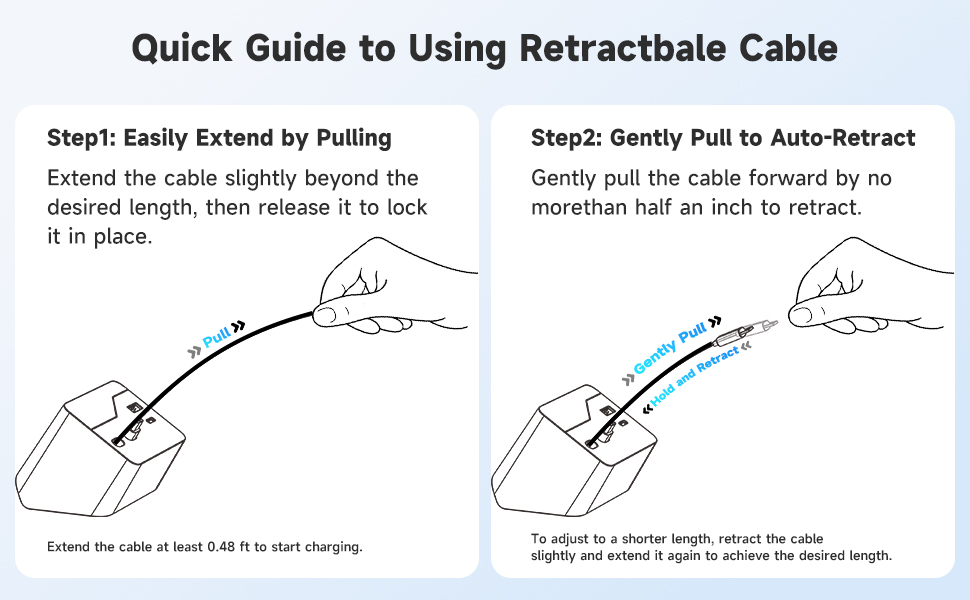 Quick Guide to Using Retractbale Cable

Step1: Easily Extend by Pulling

Extend the cable slightly beyond the desired length, then release it to lock it in place.

Pull

Extend the cable at least 0.48 ft to start charging.

Step2: Gently Pull to Auto-Retract

Gently pull the cable forward by no morethan half an inch to retract.

Gently Pull

Hold and Retract

To adjust to a shorter length, retract the cable slightly and extend it again to achieve the desired length.