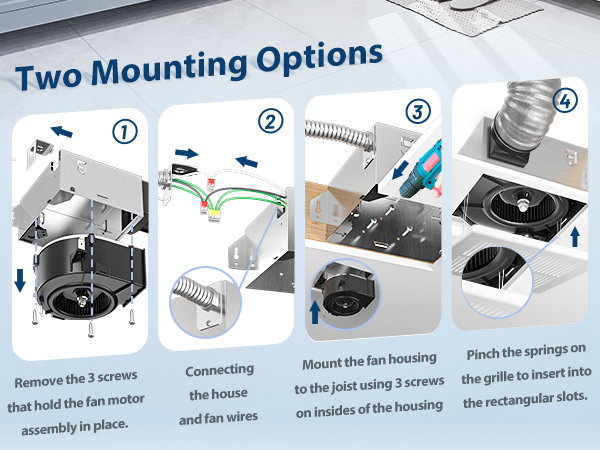 Two Mounting Options

1

Remove the 3 screws that hold the fan motor assembly in place.

2

Connecting the house and fan wires

3

Mount the fan housing to the joist using 3 screws on insides of the housing

4

Pinch the springs on the grille to insert into the rectangular slots.