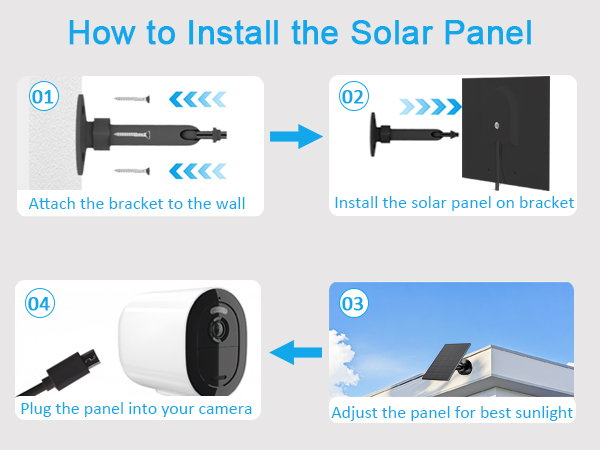 How to Install the Solar Panel

01
Attach the bracket to the wall

02
Install the solar panel on bracket

03
Adjust the panel for best sunlight

04
Plug the panel into your camera