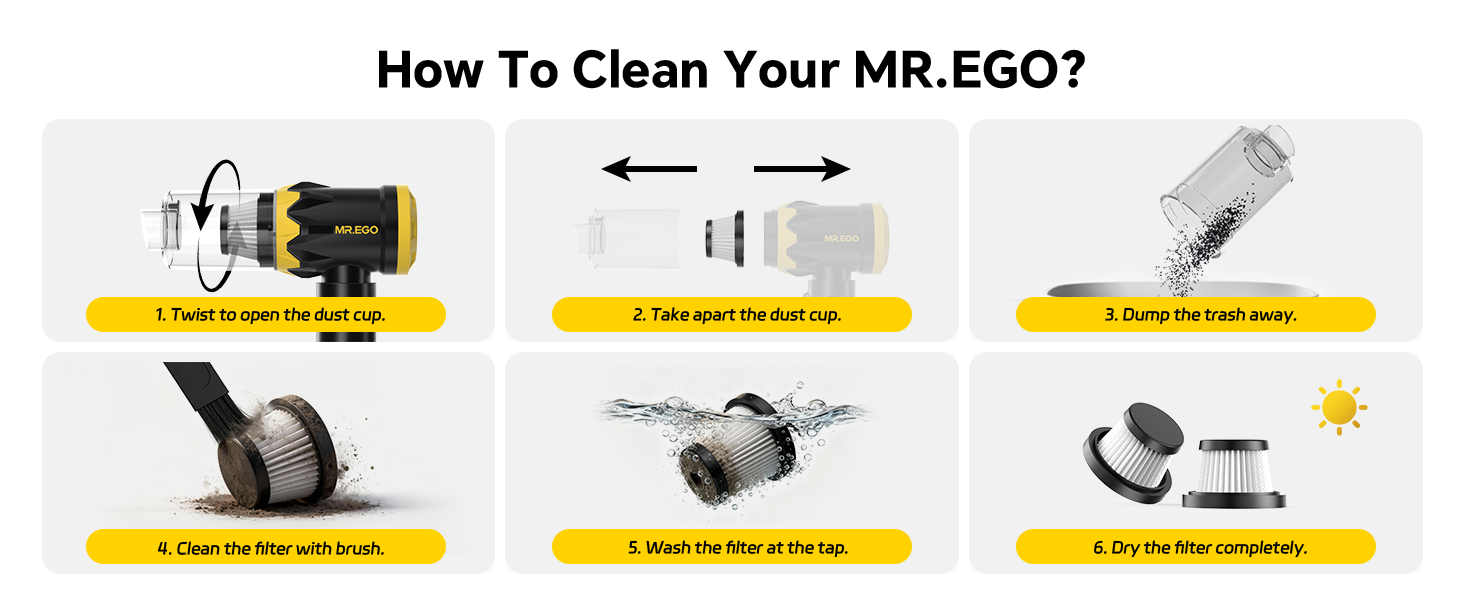 How To Clean Your MR.EGO?

MR.EGO

1. Twist to open the dust cup.

MR.EGO

2. Take apart the dust cup.

3. Dump the trash away.

4. Clean the filter with brush.

5. Wash the filter at the tap.

6. Dry the filter completely.