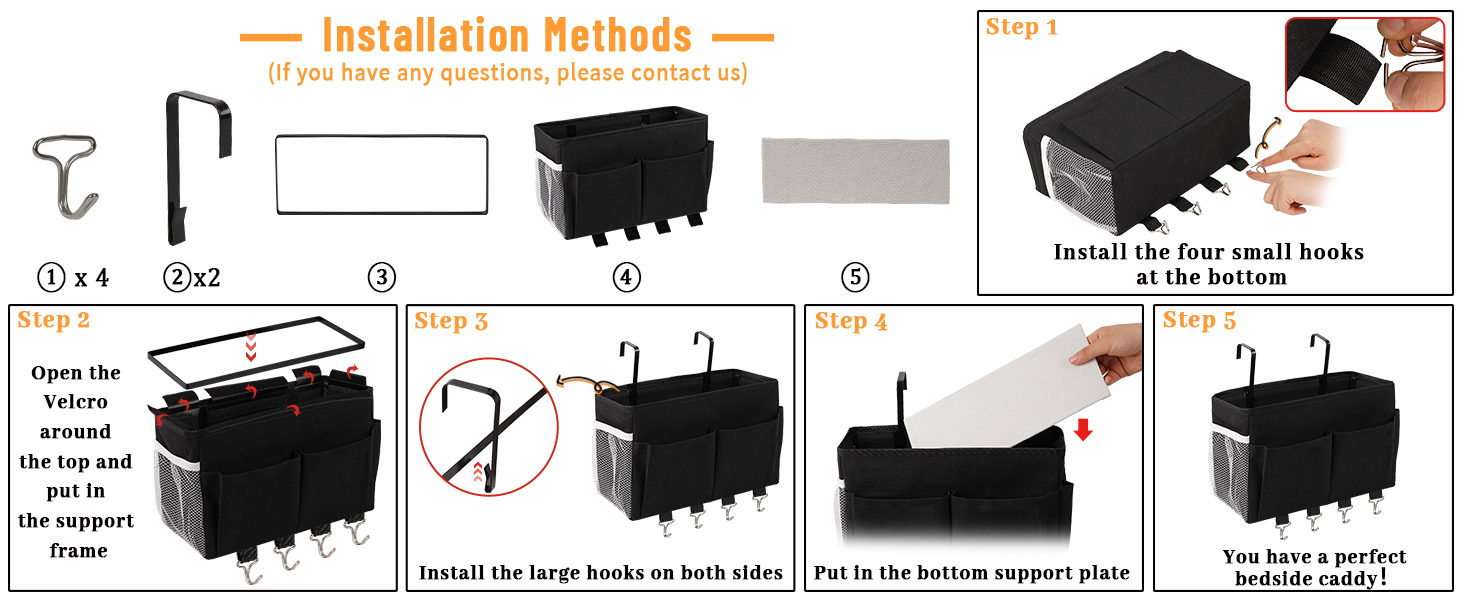 Installation Methods
(If you have any questions, please contact us)

① x 4 ②x2 ③ ④ ⑤

Step 1
Install the four small hooks at the bottom

Step 2
Open the Velcro around the top and put in the support frame

Step 3
Install the large hooks on both sides

Step 4
Put in the bottom support plate

Step 5
You have a perfect bedside caddy!