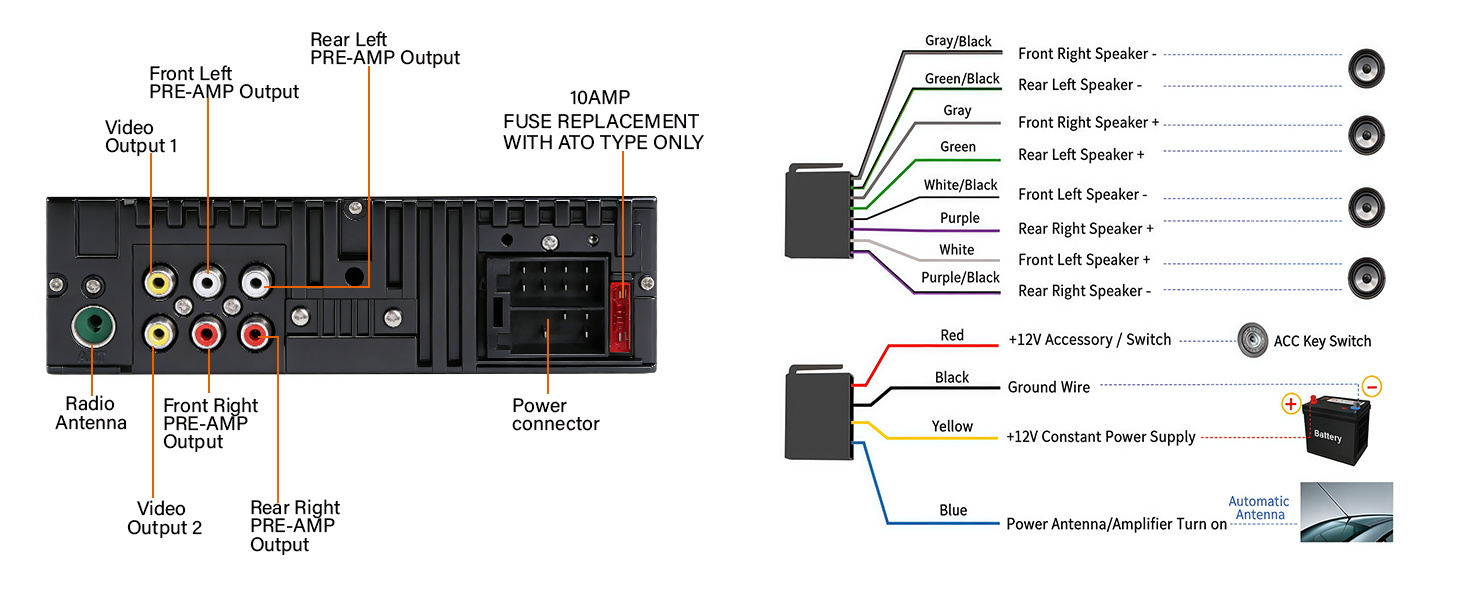 Rear Left
PRE-AMP Output

Front Left
PRE-AMP Output

Video
Output 1

10AMP
FUSE REPLACEMENT
WITH ATO TYPE ONLY

Radio
Antenna

Front Right
PRE-AMP
Output

Power
connector

Video
Output 2

Rear Right
PRE-AMP
Output

Gray/Black
Front Right Speaker -
Green/Black
Rear Left Speaker -
Gray
Front Right Speaker +
Green
Rear Left Speaker +
White/Black
Front Left Speaker -
Purple
Rear Right Speaker +
White
Front Left Speaker +
Purple/Black
Rear Right Speaker -

Red
+12V Accessory / Switch
ACC Key Switch
Black
Ground Wire
Yellow
+12V Constant Power Supply
Battery
Blue
Power Antenna/Amplifier Turn on
Automatic
Antenna