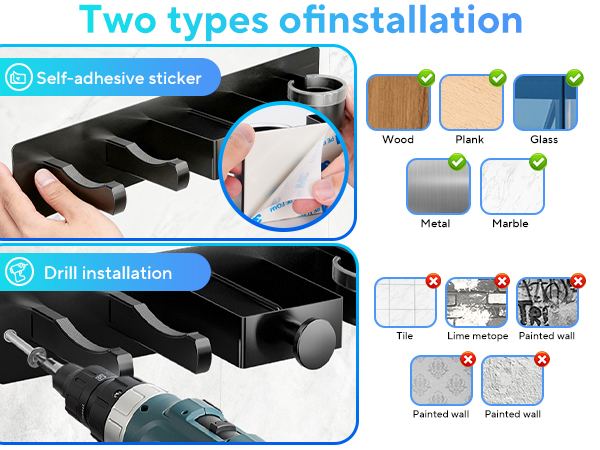 Two types ofinstallation

Self-adhesive sticker

Wood

Plank

Glass

Metal

Marble

Drill installation

Tile

Lime metope

Painted wall

Painted wall

Painted wall