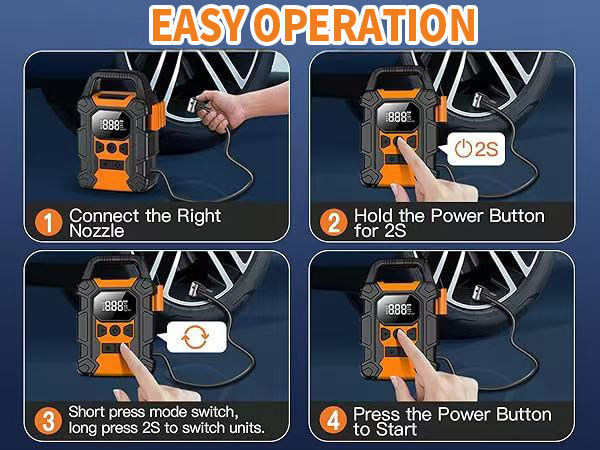 EASY OPERATION

888

1 Connect the Right Nozzle

888

2S

2 Hold the Power Button for 2S

888

3 Short press mode switch, long press 2S to switch units.

888

4 Press the Power Button to Start