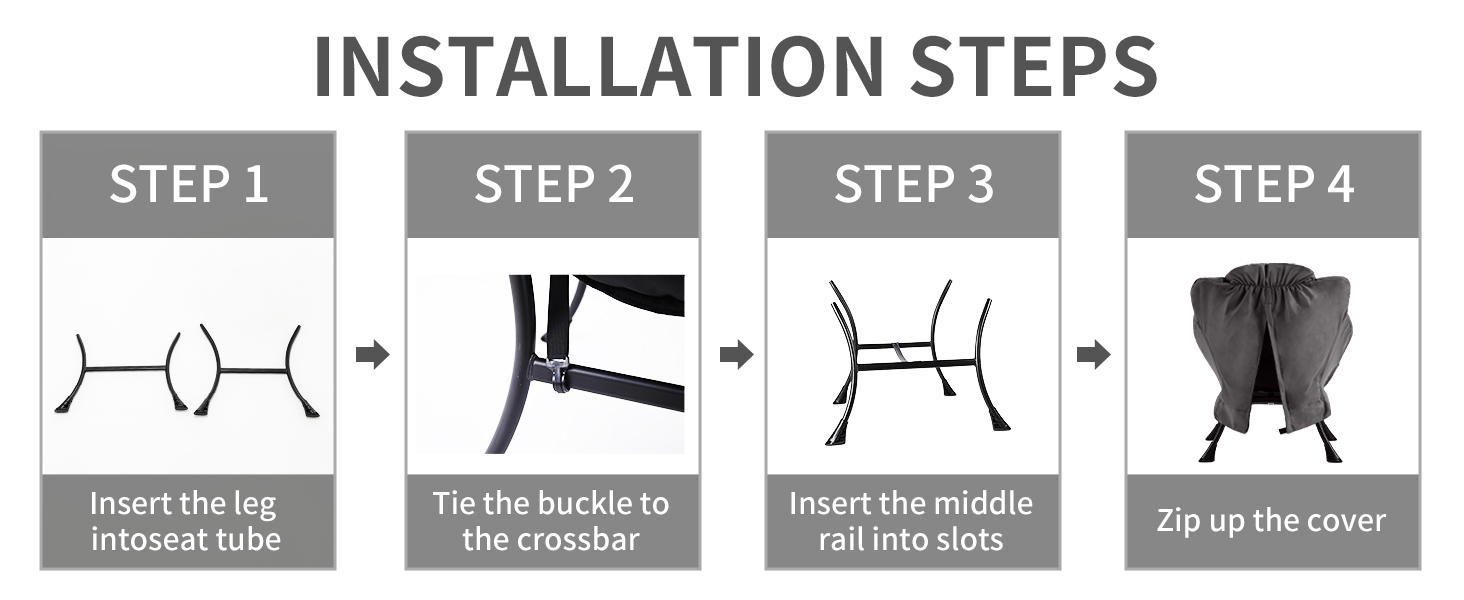 INSTALLATION STEPS

STEP 1

Insert the leg intoseat tube

STEP 2

Tie the buckle to the crossbar

STEP 3

Insert the middle rail into slots

STEP 4

Zip up the cover