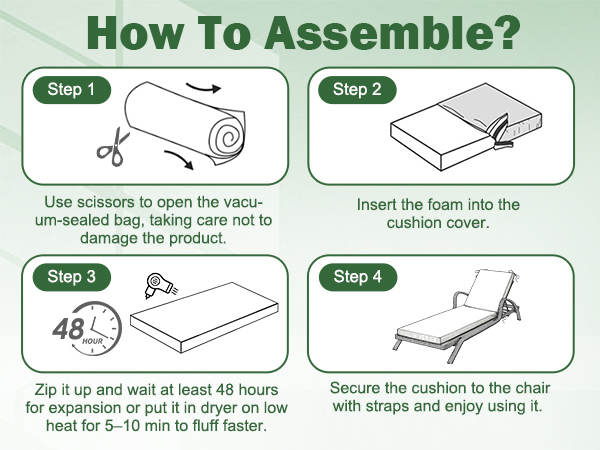 How To Assemble?

Step 1

Use scissors to open the vacuum-sealed bag, taking care not to damage the product.

Step 2

Insert the foam into the cushion cover.

Step 3

48 HOUR

Zip it up and wait at least 48 hours for expansion or put it in dryer on low heat for 5–10 min to fluff faster.

Step 4

Secure the cushion to the chair with straps and enjoy using it.