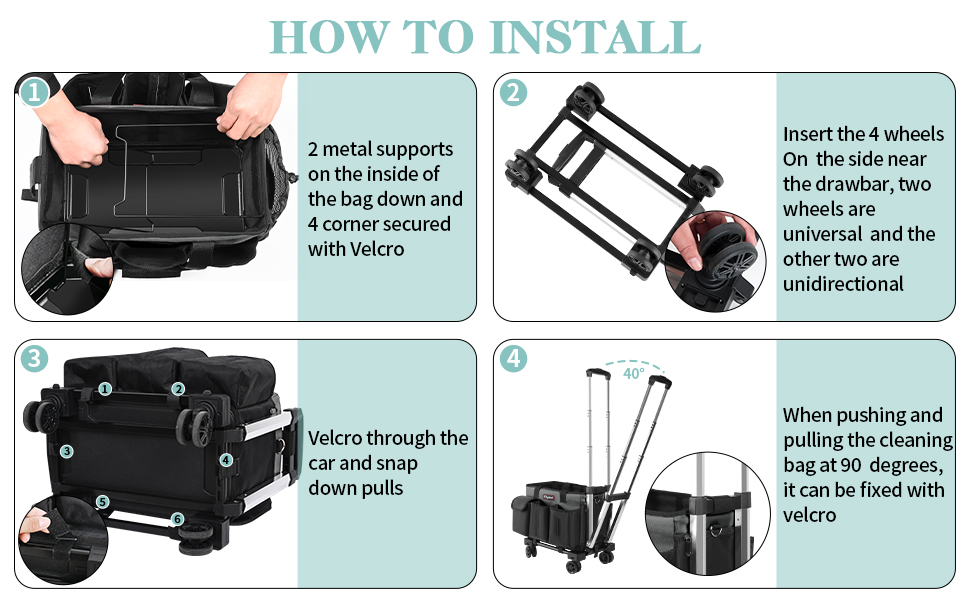 HOW TO INSTALL

1

2 metal supports on the inside of the bag down and 4 corner secured with Velcro

2

Insert the 4 wheels On the side near the drawbar, two wheels are universal and the other two are unidirectional

3

1 2 3 4 5 6

Velcro through the car and snap down pulls

4

40°

When pushing and pulling the cleaning bag at 90 degrees, it can be fixed with velcro