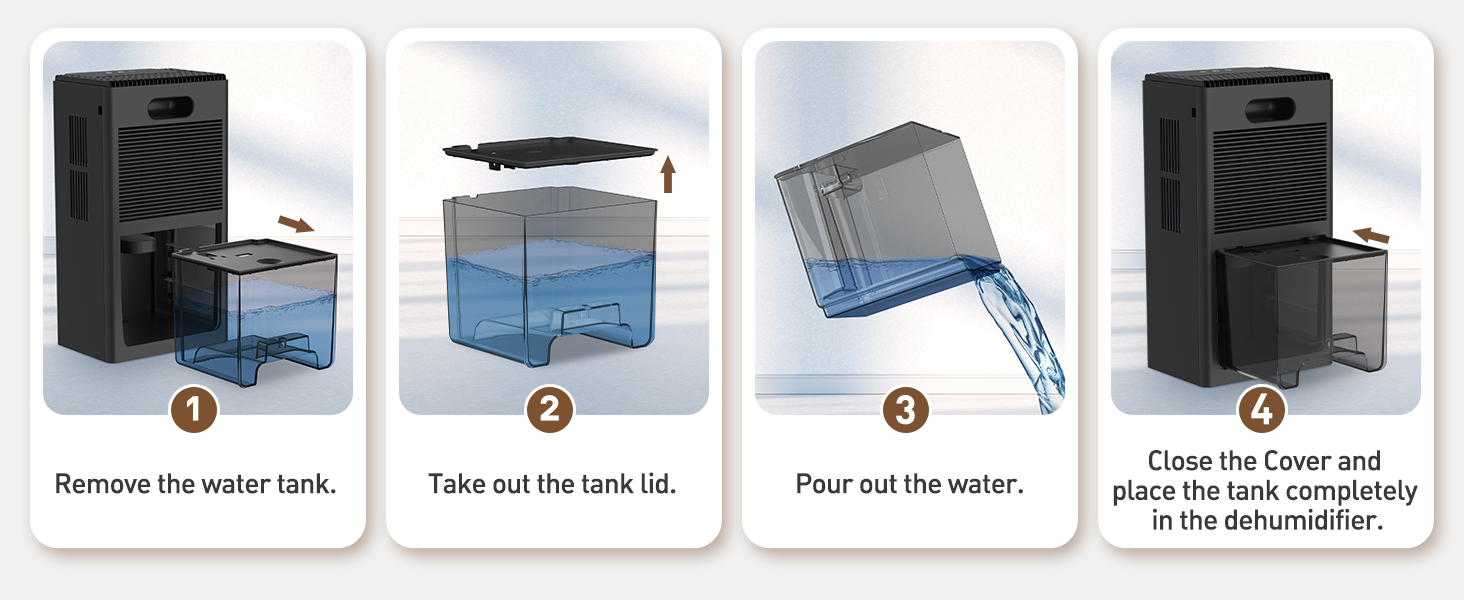 1
Remove the water tank.

2
Take out the tank lid.

3
Pour out the water.

4
Close the Cover and place the tank completely in the dehumidifier.