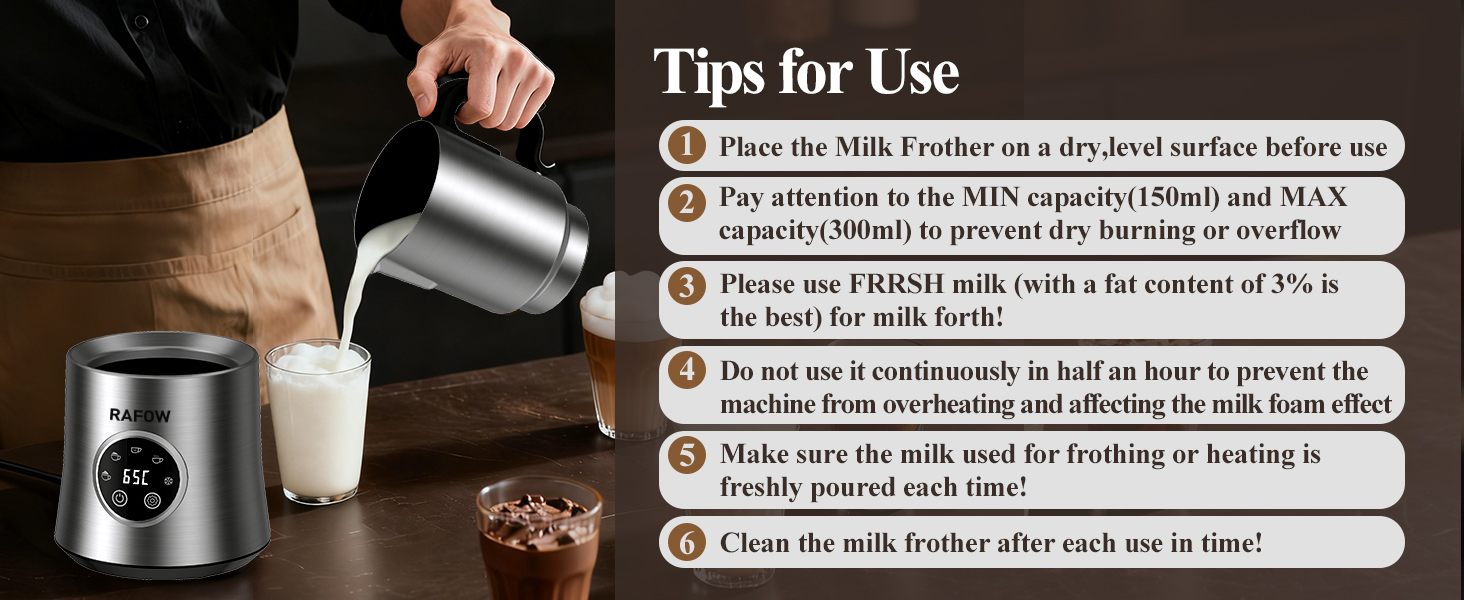 RAFOW

65C

Tips for Use

1 Place the Milk Frother on a dry,level surface before use

2 Pay attention to the MIN capacity(150ml) and MAX capacity(300ml) to prevent dry burning or overflow

3 Please use FRRSH milk (with a fat content of 3% is the best) for milk forth!

4 Do not use it continuously in half an hour to prevent the machine from overheating and affecting the milk foam effect

5 Make sure the milk used for frothing or heating is freshly poured each time!

6 Clean the milk frother after each use in time!