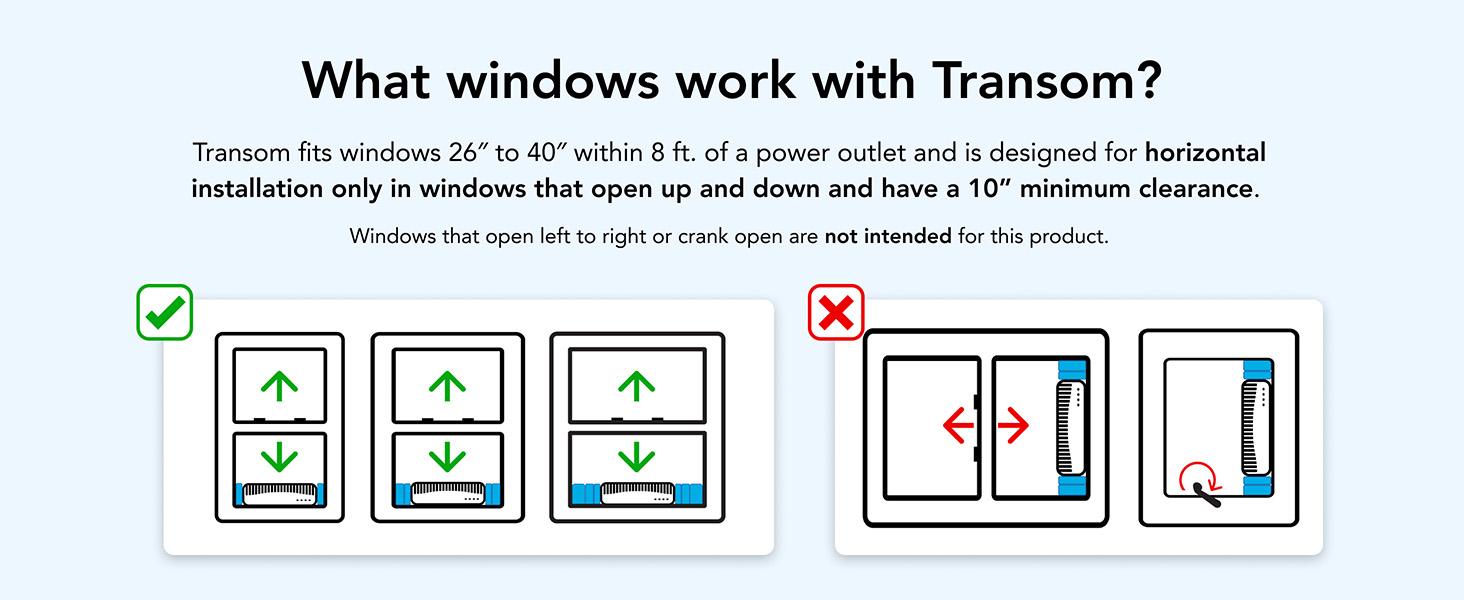 What windows work with Transom?

Transom fits windows 26″ to 40″ within 8 ft. of a power outlet and is designed for horizontal installation only in windows that open up and down and have a 10″ minimum clearance.

Windows that open left to right or crank open are not intended for this product.