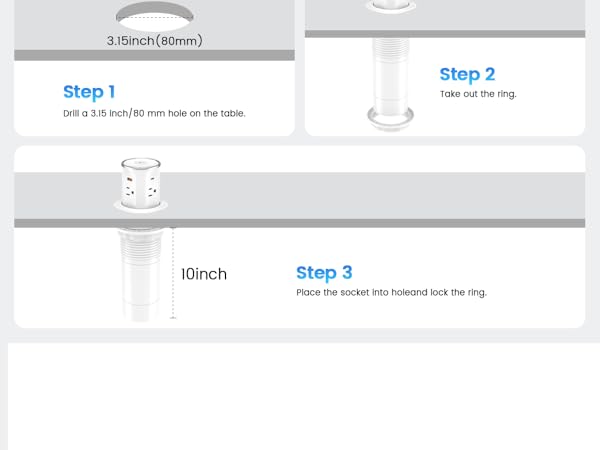 3.15inch(80mm)

Step 1

Drill a 3.15 inch/80 mm hole on the table.

Step 2

Take out the ring.

10inch

Step 3

Place the socket into holeand lock the ring.