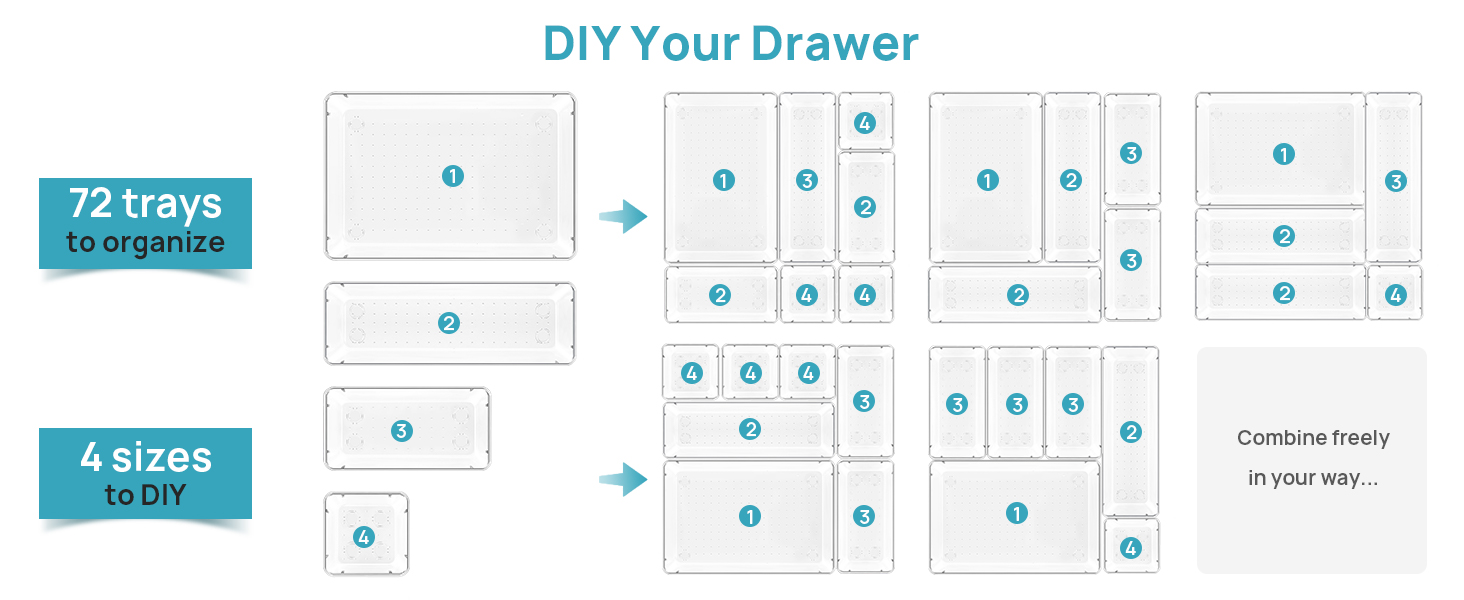 DIY Your Drawer

72 trays
to organize

4 sizes
to DIY

1
2
3
4

1 3 4 2 2 4 4

1 2 3 3 2

1 3 2 2 4

4 4 4 3 2 1 3

3 3 3 2 1 4

Combine freely
in your way...