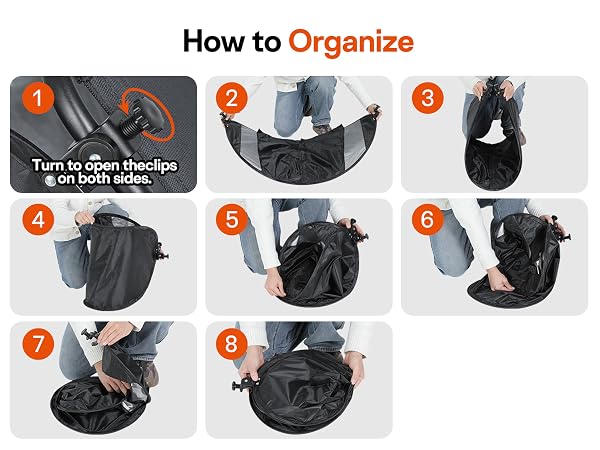 How to Organize

1

Turn to open theclips on both sides.

2

3

4

5

6

7

8