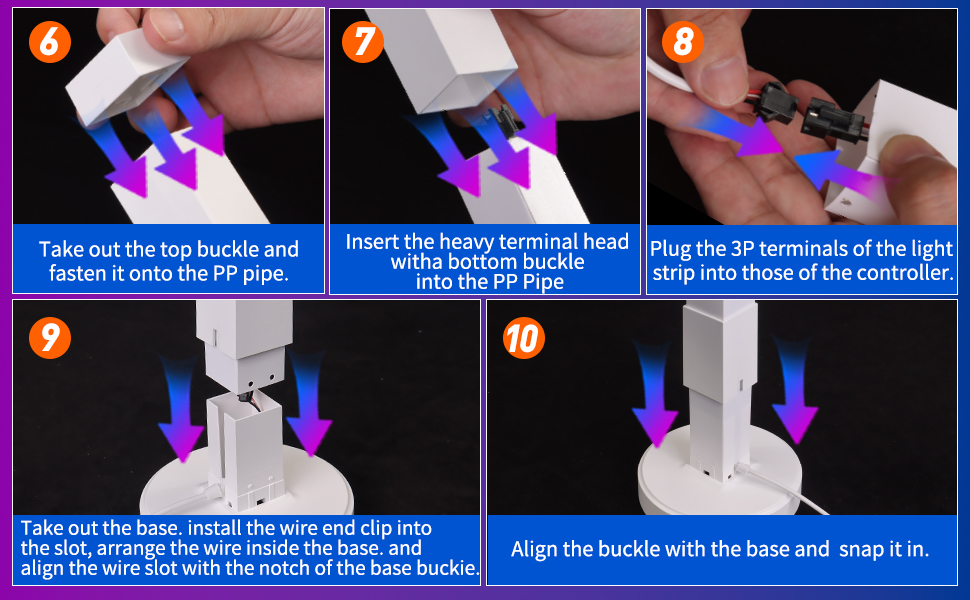 6

Take out the top buckle and fasten it onto the PP pipe.

7

Insert the heavy terminal head witha bottom buckle into the PP Pipe

8

Plug the 3P terminals of the light strip into those of the controller.

9

Take out the base. install the wire end clip into the slot, arrange the wire inside the base. and align the wire slot with the notch of the base buckie.

10

Align the buckle with the base and snap it in.