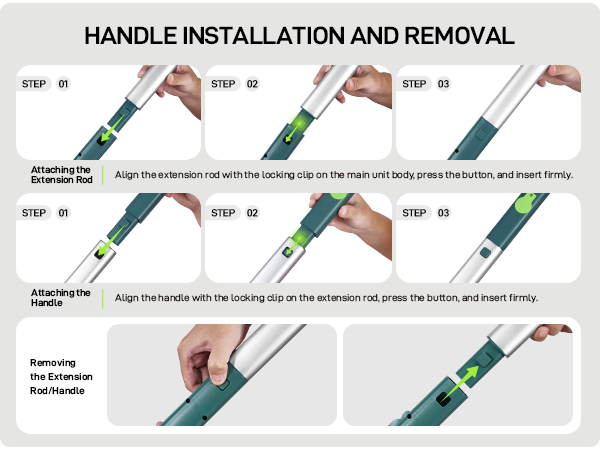 HANDLE INSTALLATION AND REMOVAL

STEP 01

STEP 02

STEP 03

Attaching the Extension Rod

Align the extension rod with the locking clip on the main unit body, press the button, and insert firmly.

STEP 01

STEP 02

STEP 03

Attaching the Handle

Align the handle with the locking clip on the extension rod, press the button, and insert firmly.

Removing the Extension Rod/Handle