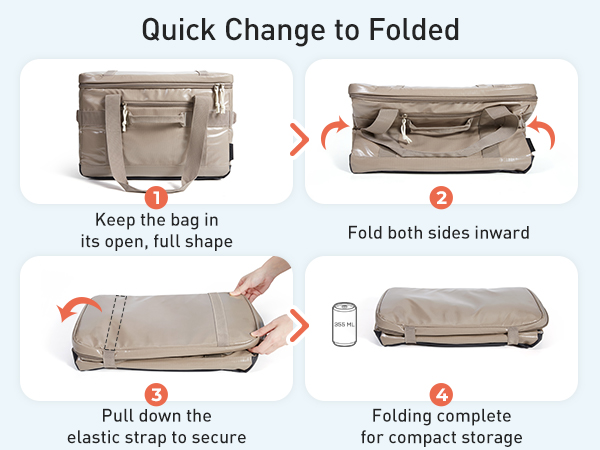 Quick Change to Folded

1
Keep the bag in its open, full shape

2
Fold both sides inward

3
Pull down the elastic strap to secure

355 ML

4
Folding complete for compact storage