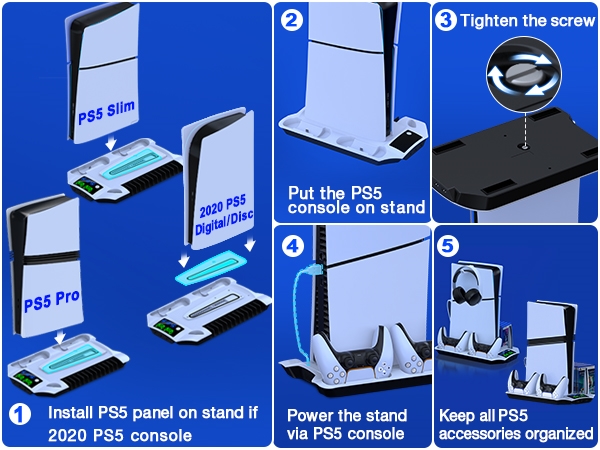 PS5 Slim

2020 PS5 Digital/Disc

PS5 Pro

1 Install PS5 panel on stand if 2020 PS5 console

2

Put the PS5 console on stand

3 Tighten the screw

4

Power the stand via PS5 console

5

Keep all PS5 accessories organized