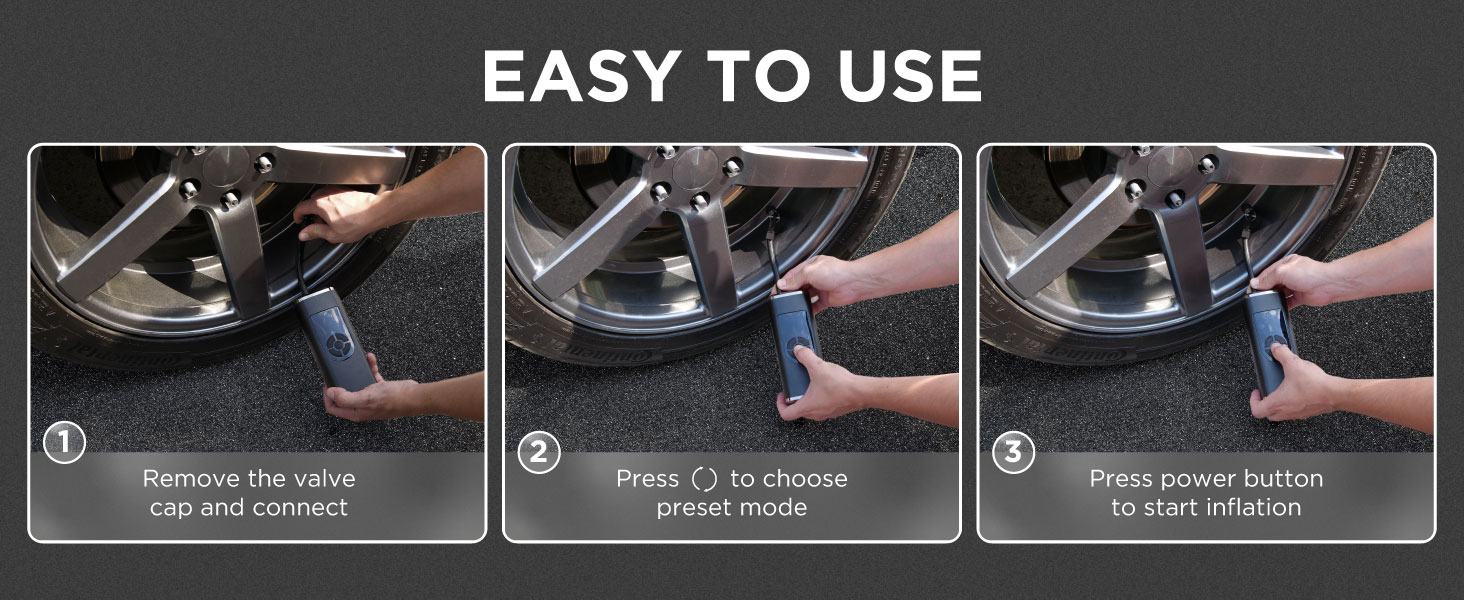 EASY TO USE

1
Remove the valve cap and connect

2
Press ( ) to choose preset mode

3
Press power button to start inflation