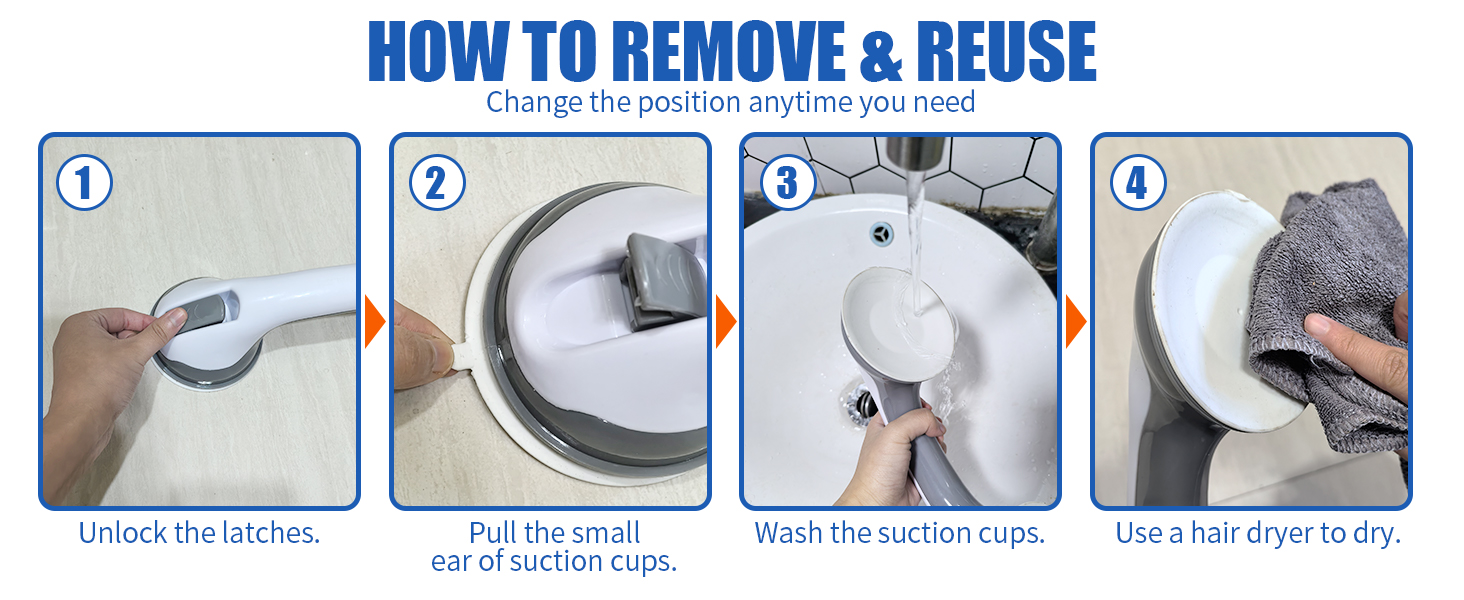 HOW TO REMOVE & REUSE
Change the position anytime you need

1
Unlock the latches.

2
Pull the small ear of suction cups.

3
Wash the suction cups.

4
Use a hair dryer to dry.