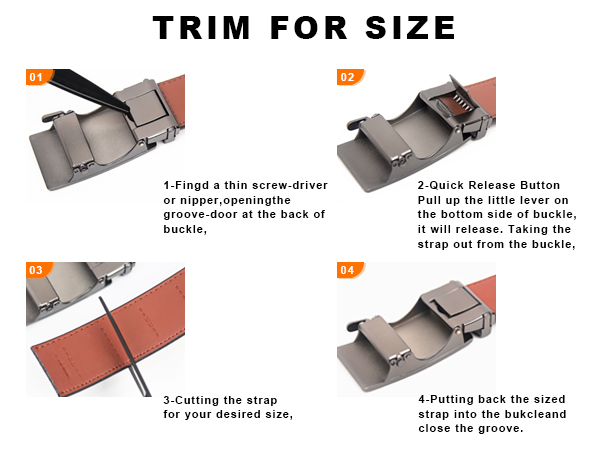 TRIM FOR SIZE

01

1-Fingd a thin screw-driver or nipper,openingthe groove-door at the back of buckle,

02

2-Quick Release Button
Pull up the little lever on the bottom side of buckle, it will release. Taking the strap out from the buckle,

03

3-Cutting the strap for your desired size,

04

4-Putting back the sized strap into the bukcleand close the groove.