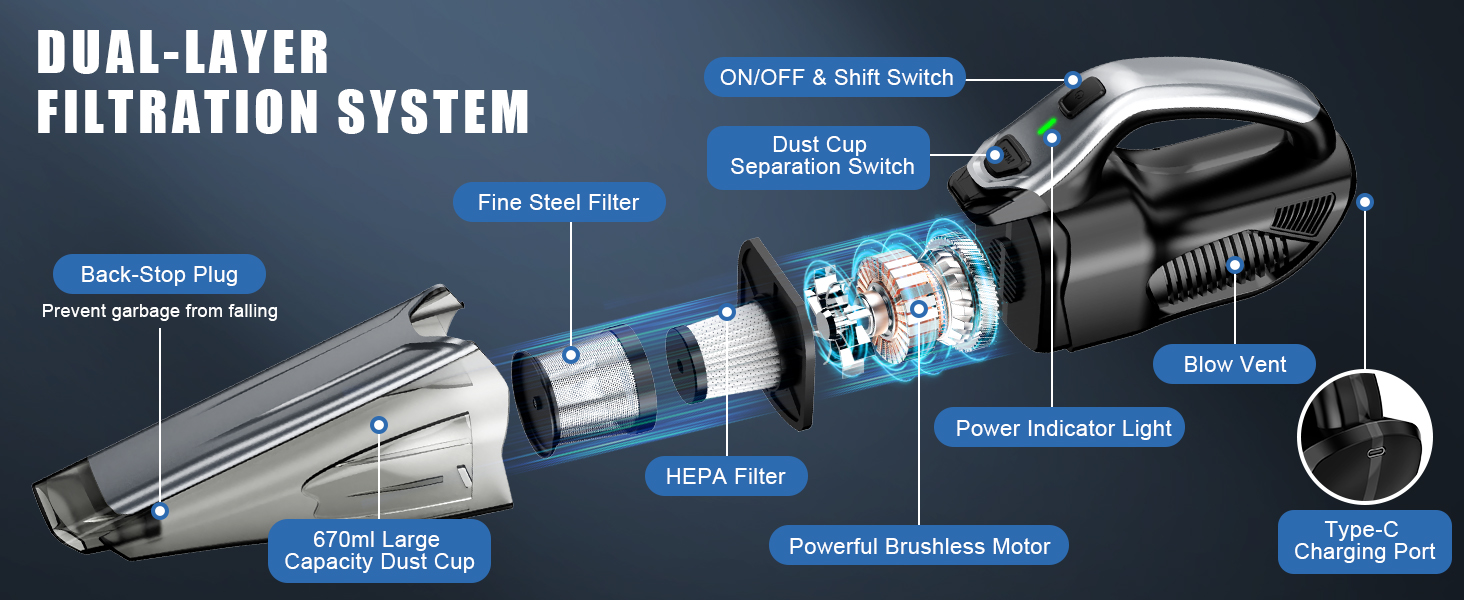 DUAL-LAYER FILTRATION SYSTEM

ON/OFF & Shift Switch

Dust Cup Separation Switch

Fine Steel Filter

Back-Stop Plug

Prevent garbage from falling

Blow Vent

Power Indicator Light

HEPA Filter

670ml Large Capacity Dust Cup

Powerful Brushless Motor

Type-C Charging Port