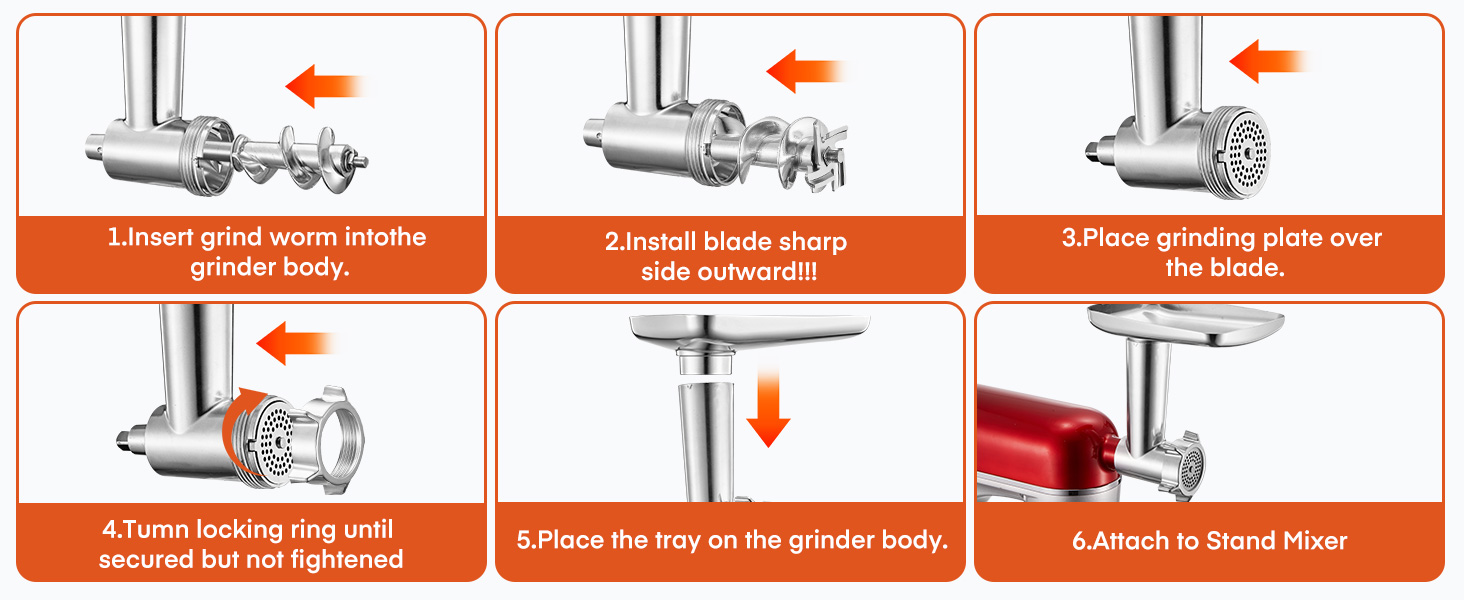 1.Insert grind worm intothe grinder body.

2.Install blade sharp side outward!!!

3.Place grinding plate over the blade.

4.Tumn locking ring until secured but not fightened

5.Place the tray on the grinder body.

6.Attach to Stand Mixer