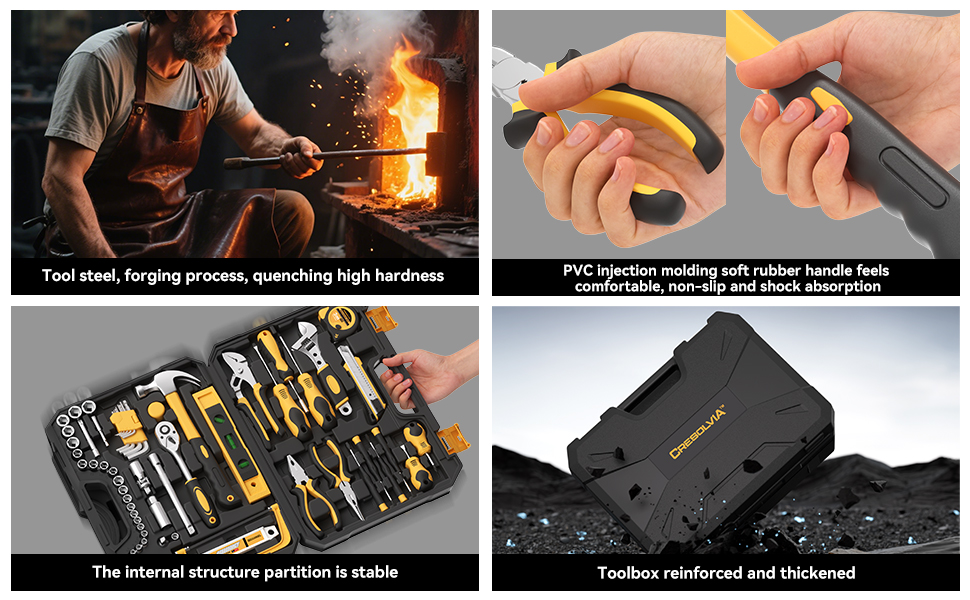 Tool steel, forging process, quenching high hardness

PVC injection molding soft rubber handle feels comfortable, non-slip and shock absorption

The internal structure partition is stable

CREGOLVIA™

Toolbox reinforced and thickened