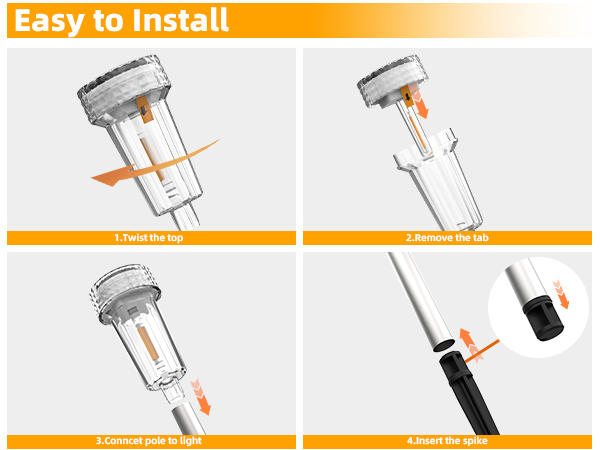 Easy to Install

1.Twist the top

2.Remove the tab

3.Conncet pole to light

4.Insert the spike