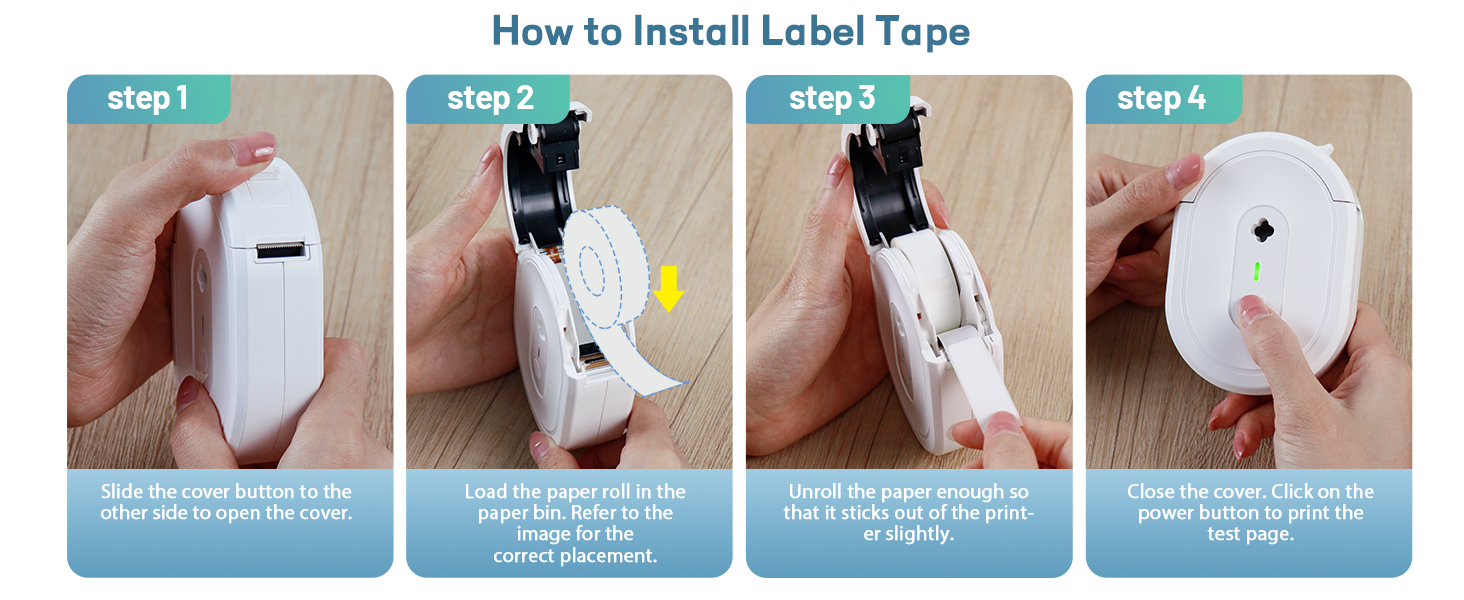 How to Install Label Tape

step 1

Slide the cover button to the other side to open the cover.

step 2

Load the paper roll in the paper bin. Refer to the image for the correct placement.

step 3

Unroll the paper enough so that it sticks out of the printer slightly.

step 4

Close the cover. Click on the power button to print the test page.